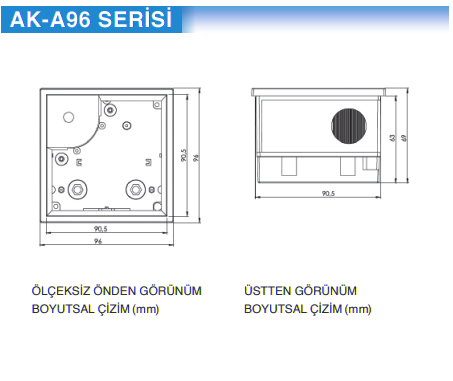 AK-A96 SERİSİ

90,5
96
90,5
96

63
69
90,5

ÖLÇEKSİZ ÖNDEN GÖRÜNÜM
BOYUTSAL ÇİZİM (mm)

ÜSTTEN GÖRÜNÜM
BOYUTSAL ÇİZİM (mm)